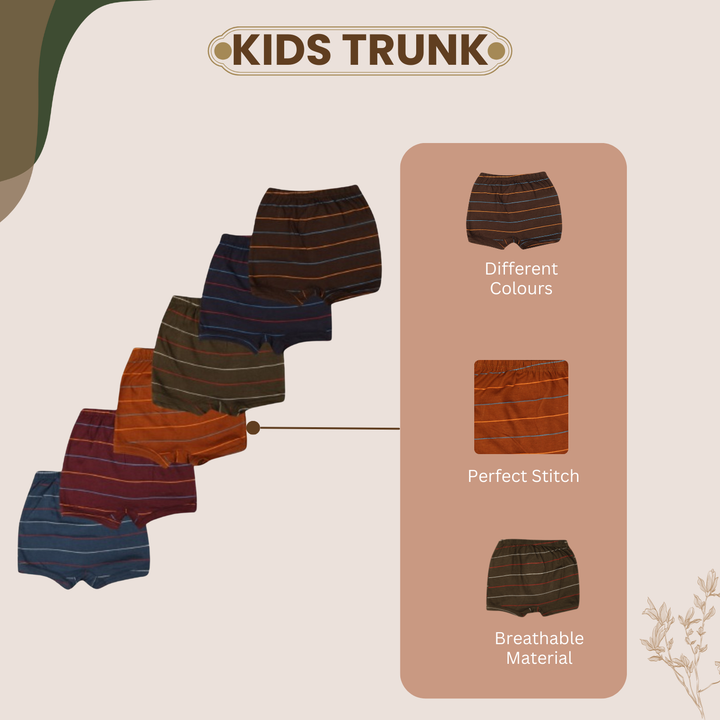 KIDS TRUNK

Different Colours

Perfect Stitch

Breathable Material