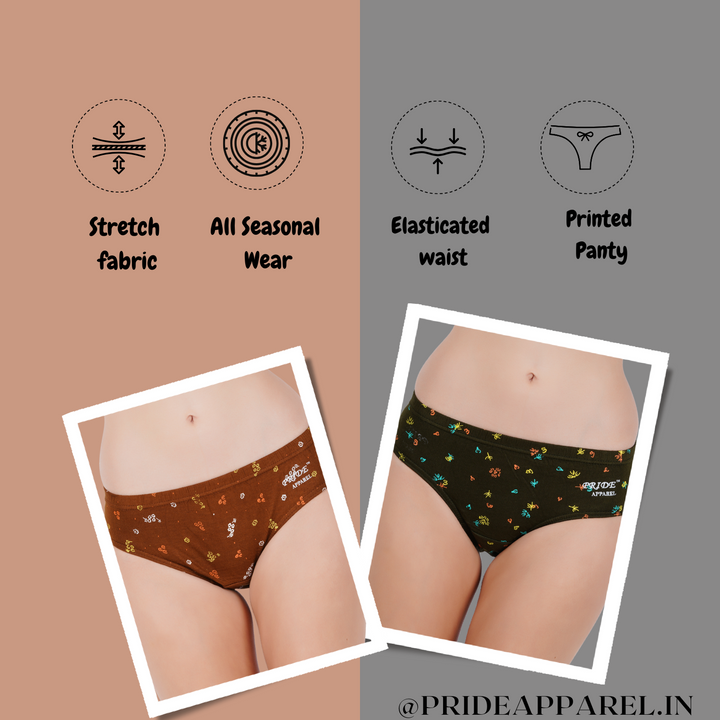 Stretch fabric

All Seasonal Wear

Elasticated waist

Printed Panty

PRIDE™ APPAREL

PRIDE™ APPAREL

@PRIDEAPPAREL.IN