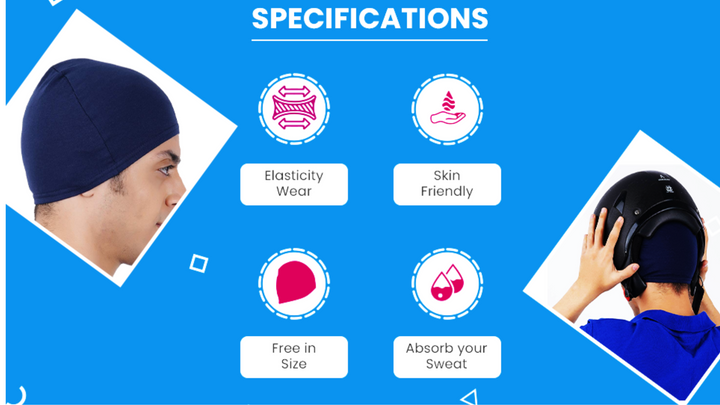 SPECIFICATIONS

Elasticity Wear

Skin Friendly

Free in Size

Absorb your Sweat