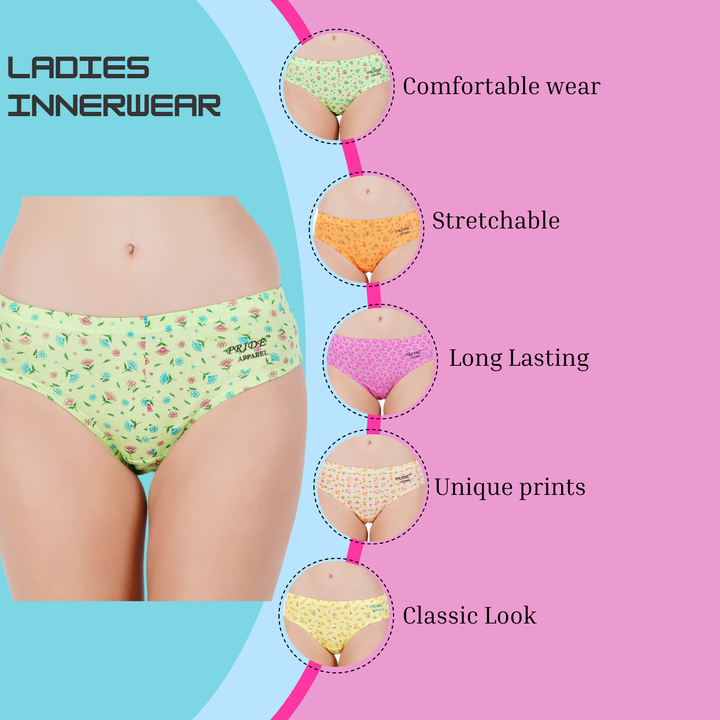 LADIES INNERWEAR

PRIDE™ APPAREL

Comfortable wear

Stretchable

Long Lasting

Unique prints

Classic Look